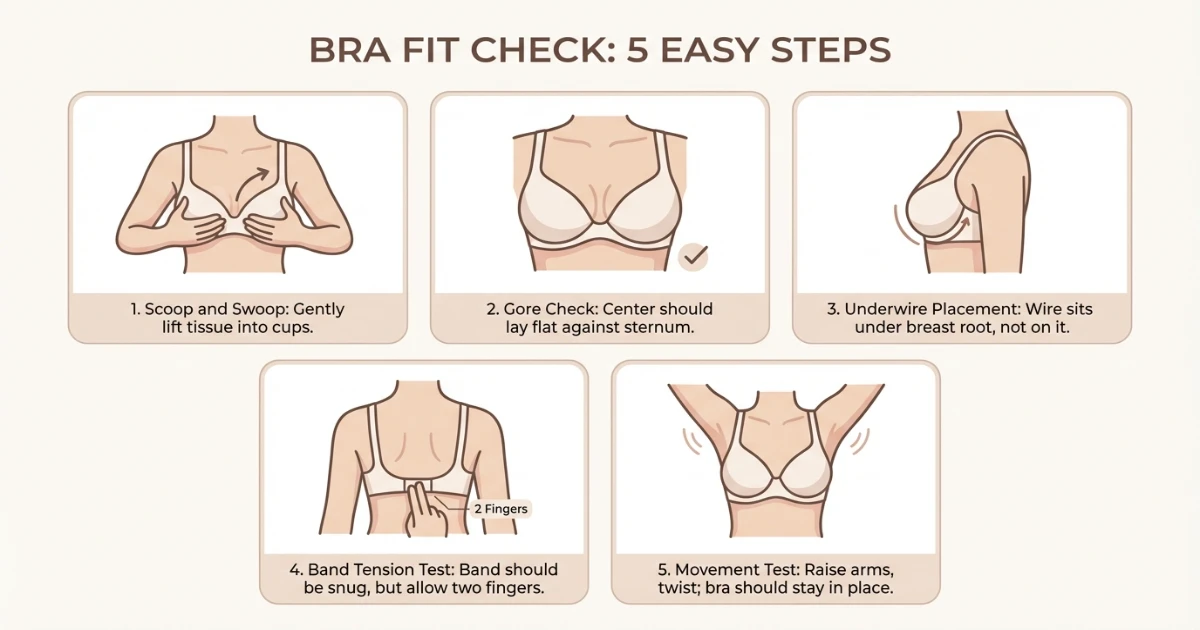 BRA FIT CHECK: 5 EASY STEPS

1. Scoop and Swoop: Gently lift tissue into cups.

2. Gore Check: Center should lay flat against sternum.

3. Underwire Placement: Wire sits under breast root, not on it.

2 Fingers

4. Band Tension Test: Band should be snug, but allow two fingers.

5. Movement Test: Raise arms, twist; bra should stay in place.