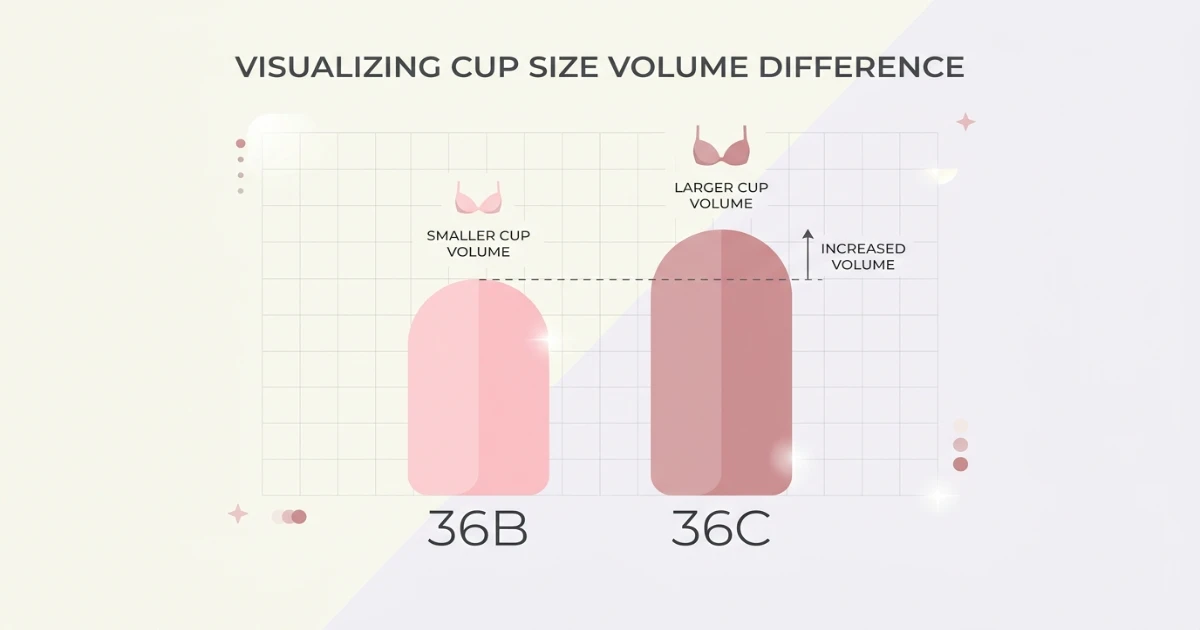 VISUALIZING CUP SIZE VOLUME DIFFERENCE

SMALLER CUP VOLUME

LARGER CUP VOLUME

INCREASED VOLUME

36B

36C