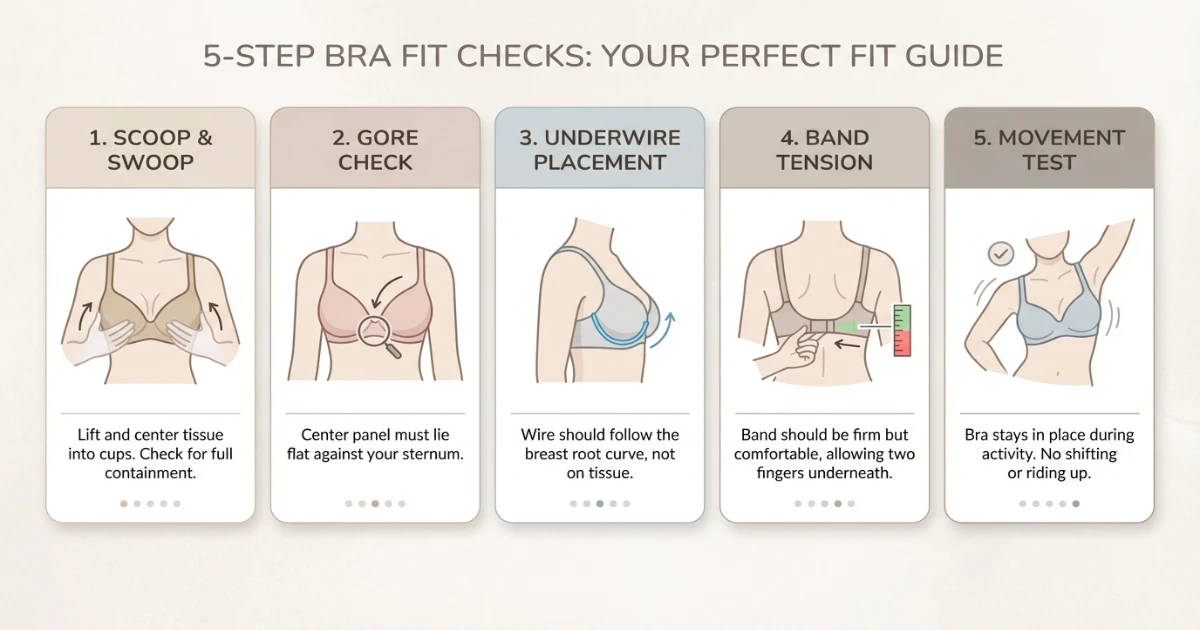 5-STEP BRA FIT CHECKS: YOUR PERFECT FIT GUIDE

1. SCOOP & SWOOP

Lift and center tissue into cups. Check for full containment.

2. GORE CHECK

Center panel must lie flat against your sternum.

3. UNDERWIRE PLACEMENT

Wire should follow the breast root curve, not on tissue.

4. BAND TENSION

Band should be firm but comfortable, allowing two fingers underneath.

5. MOVEMENT TEST

Bra stays in place during activity. No shifting or riding up.