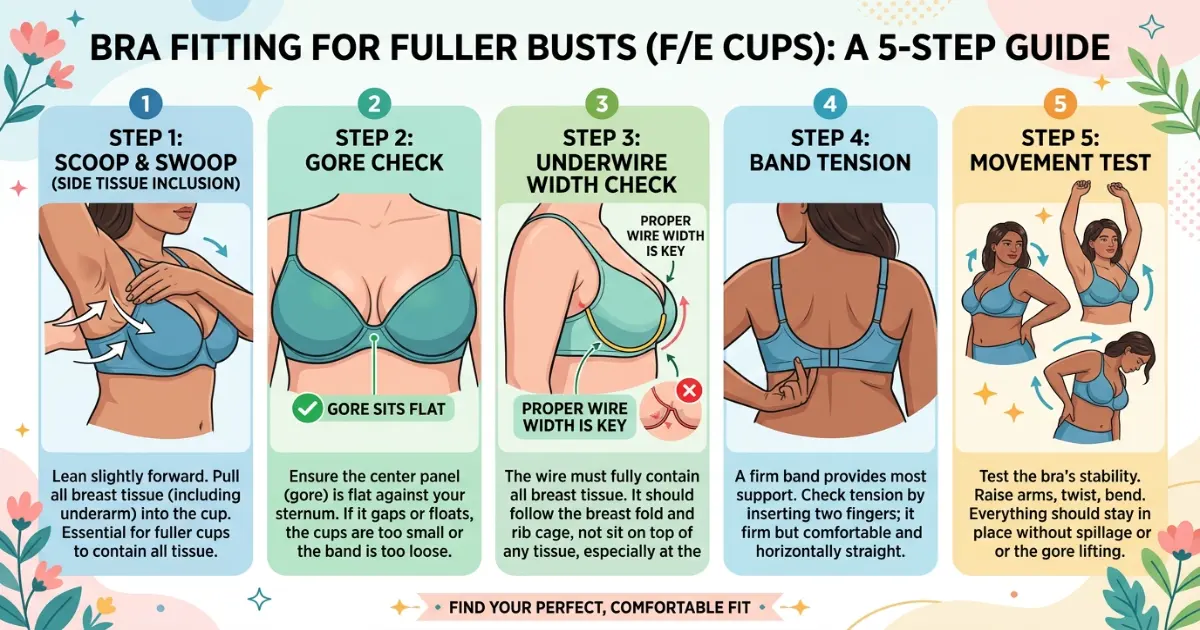 BRA FITTING FOR FULLER BUSTS (F/E CUPS): A 5-STEP GUIDE

1
STEP 1: SCOOP & SWOOP
(SIDE TISSUE INCLUSION)

Lean slightly forward. Pull all breast tissue (including underarm) into the cup. Essential for fuller cups to contain all tissue.

2
STEP 2: GORE CHECK

GORE SITS FLAT

Ensure the center panel (gore) is flat against your sternum. If it gaps or floats, the cups are too small or the band is too loose.

3
STEP 3: UNDERWIRE WIDTH CHECK

PROPER WIRE WIDTH IS KEY

PROPER WIRE WIDTH IS KEY

The wire must fully contain all breast tissue. It should follow the breast fold and rib cage, not sit on top of any tissue, especially at the

4
STEP 4: BAND TENSION

A firm band provides most support. Check tension by inserting two fingers; it firm but comfortable and horizontally straight.

5
STEP 5: MOVEMENT TEST

Test the bra's stability. Raise arms, twist, bend. Everything should stay in place without spillage or or the gore lifting.

FIND YOUR PERFECT, COMFORTABLE FIT