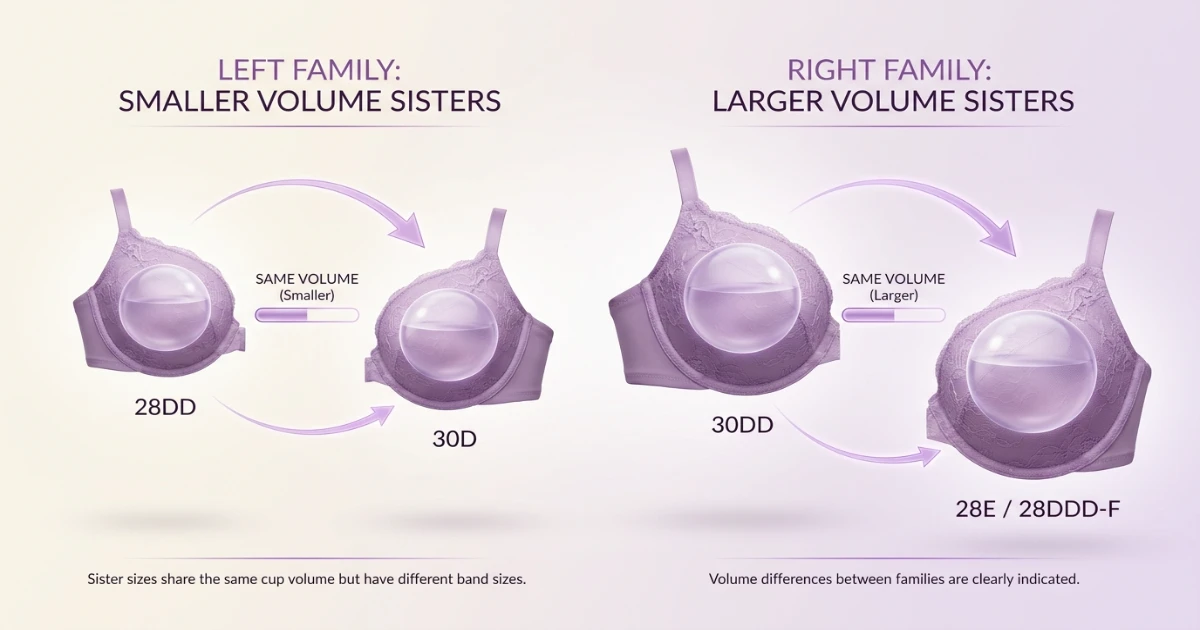 LEFT FAMILY:
SMALLER VOLUME SISTERS

SAME VOLUME
(Smaller)

28DD

30D

Sister sizes share the same cup volume but have different band sizes.

RIGHT FAMILY:
LARGER VOLUME SISTERS

SAME VOLUME
(Larger)

30DD

28E / 28DDD-F

Volume differences between families are clearly indicated.