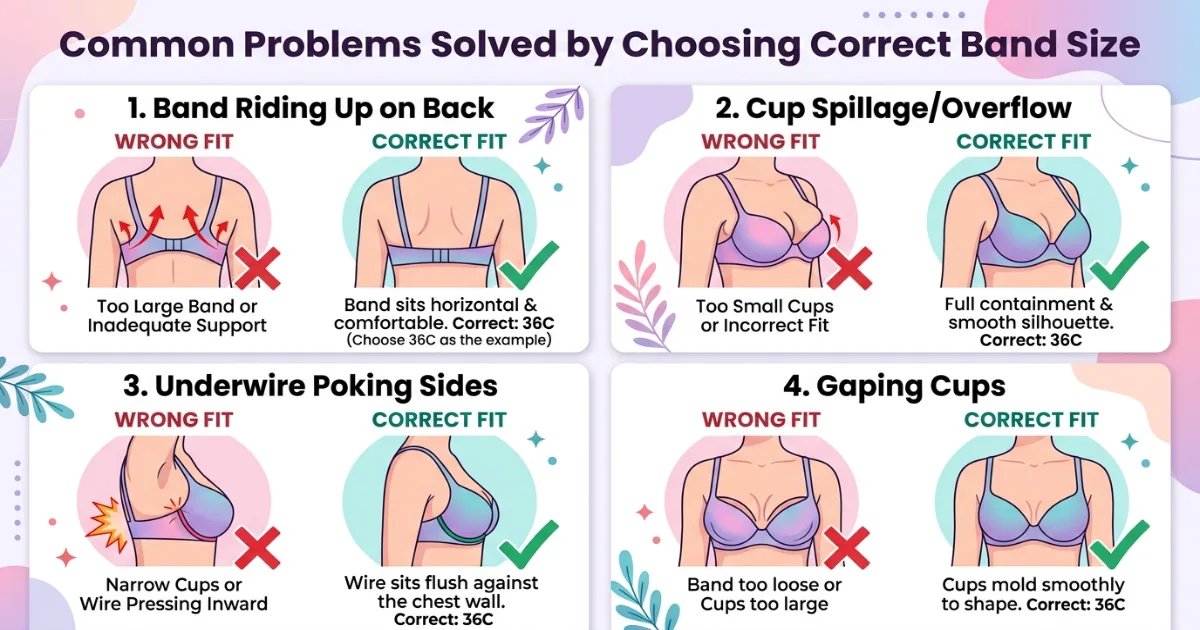 Common Problems Solved by Choosing Correct Band Size

1. Band Riding Up on Back

WRONG FIT

Too Large Band or Inadequate Support

CORRECT FIT

Band sits horizontal & comfortable. Correct: 36C (Choose 36C as the example)

2. Cup Spillage/Overflow

WRONG FIT

Too Small Cups or Incorrect Fit

CORRECT FIT

Full containment & smooth silhouette. Correct: 36C

3. Underwire Poking Sides

WRONG FIT

Narrow Cups or Wire Pressing Inward

CORRECT FIT

Wire sits flush against the chest wall. Correct: 36C

4. Gaping Cups

WRONG FIT

Band too loose or Cups too large

CORRECT FIT

Cups mold smoothly to shape. Correct: 36C