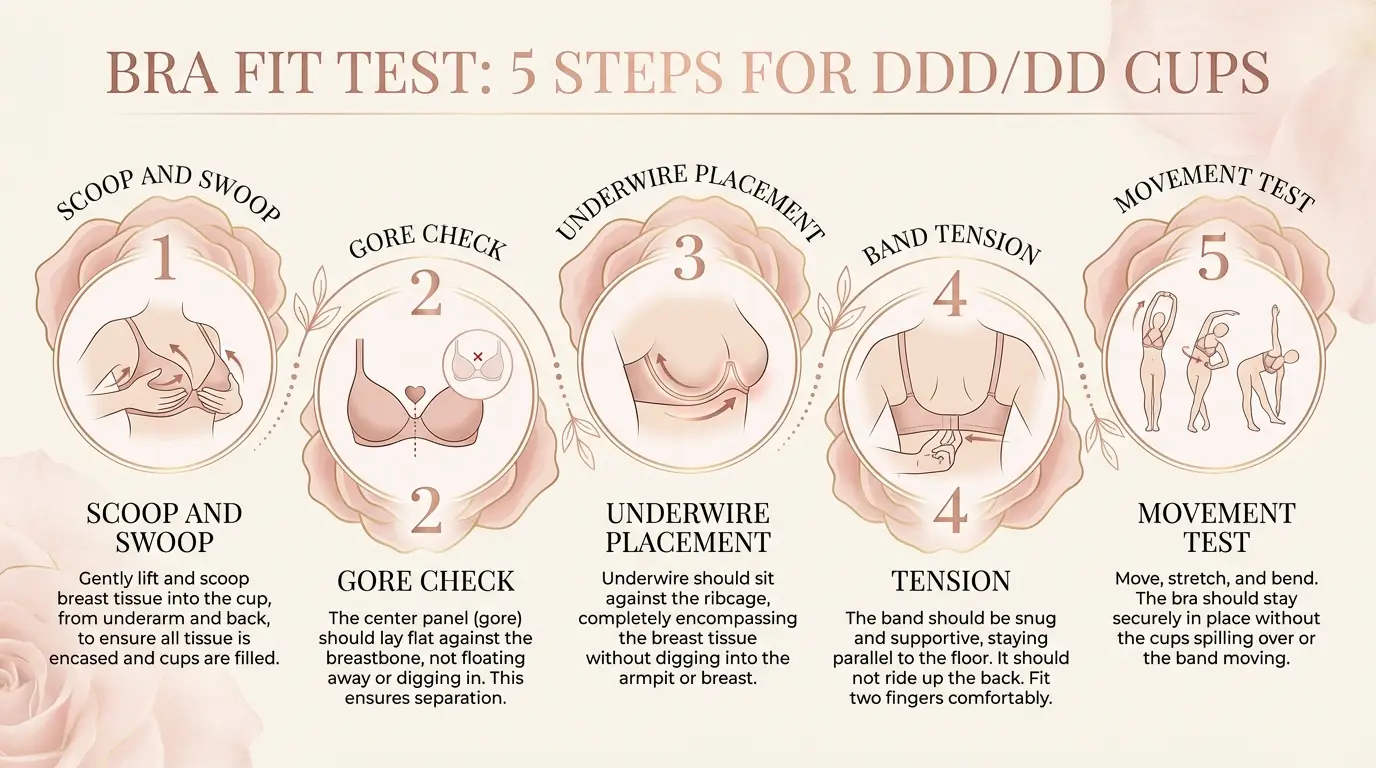 BRA FIT TEST: 5 STEPS FOR DDD/DD CUPS

SCOOP AND SWOOP

1

SCOOP AND SWOOP

Gently lift and scoop breast tissue into the cup, from underarm and back, to ensure all tissue is encased and cups are filled.

GORE CHECK

2

2

GORE CHECK

The center panel (gore) should lay flat against the breastbone, not floating away or digging in. This ensures separation.

UNDERWIRE PLACEMENT

3

UNDERWIRE PLACEMENT

Underwire should sit against the ribcage, completely encompassing the breast tissue without digging into the armpit or breast.

BAND TENSION

4

4

TENSION

The band should be snug and supportive, staying parallel to the floor. It should not ride up the back. Fit two fingers comfortably.

MOVEMENT TEST

5

MOVEMENT TEST

Move, stretch, and bend. The bra should stay securely in place without the cups spilling over or the band moving.