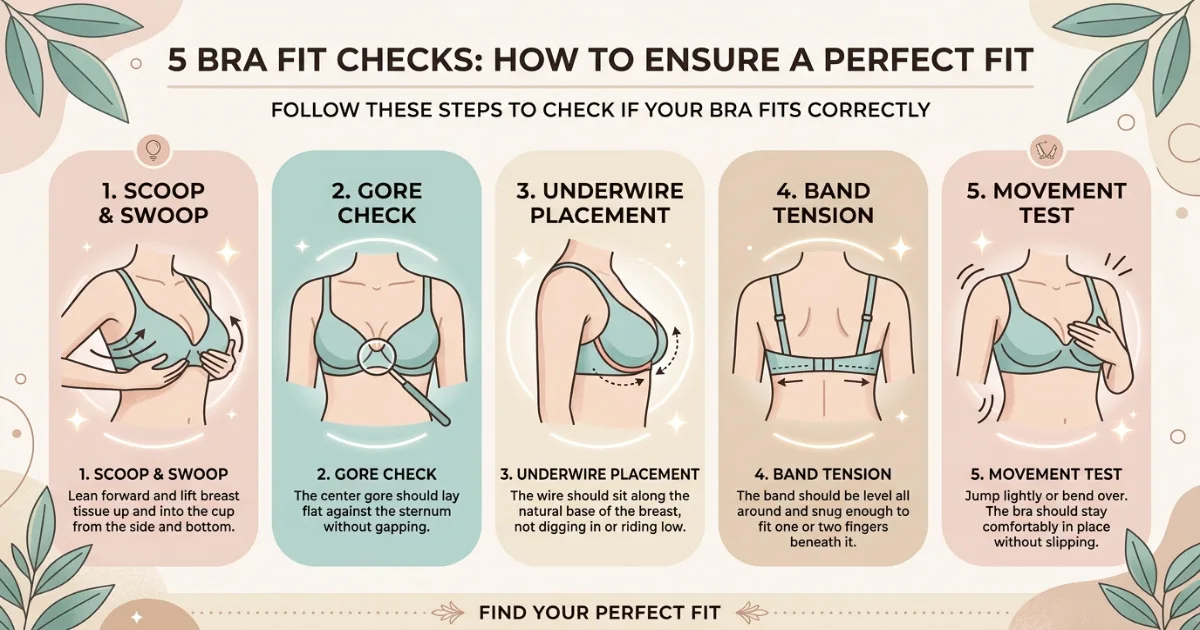 5 BRA FIT CHECKS: HOW TO ENSURE A PERFECT FIT

FOLLOW THESE STEPS TO CHECK IF YOUR BRA FITS CORRECTLY

1. SCOOP & SWOOP

1. SCOOP & SWOOP
Lean forward and lift breast tissue up and into the cup from the side and bottom.

2. GORE CHECK

2. GORE CHECK
The center gore should lay flat against the sternum without gapping.

3. UNDERWIRE PLACEMENT

3. UNDERWIRE PLACEMENT
The wire should sit along the natural base of the breast, not digging in or riding low.

4. BAND TENSION

4. BAND TENSION
The band should be level all around and snug enough to fit one or two fingers beneath it.

5. MOVEMENT TEST

5. MOVEMENT TEST
Jump lightly or bend over. The bra should stay comfortably in place without slipping.

FIND YOUR PERFECT FIT