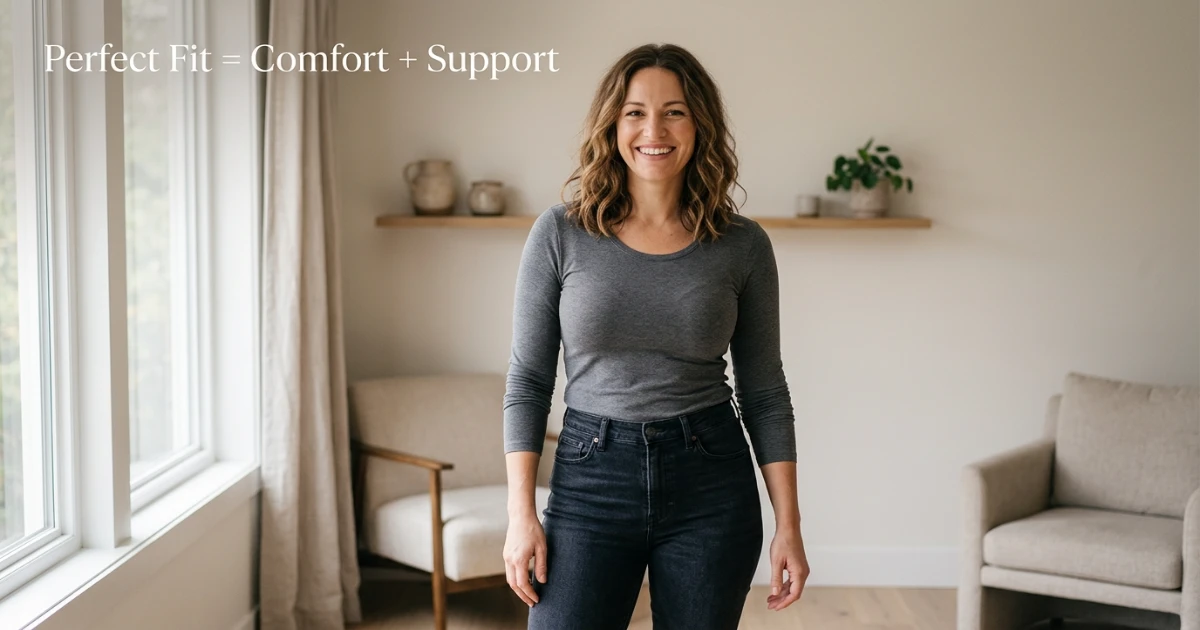 Perfect Fit = Comfort + Support