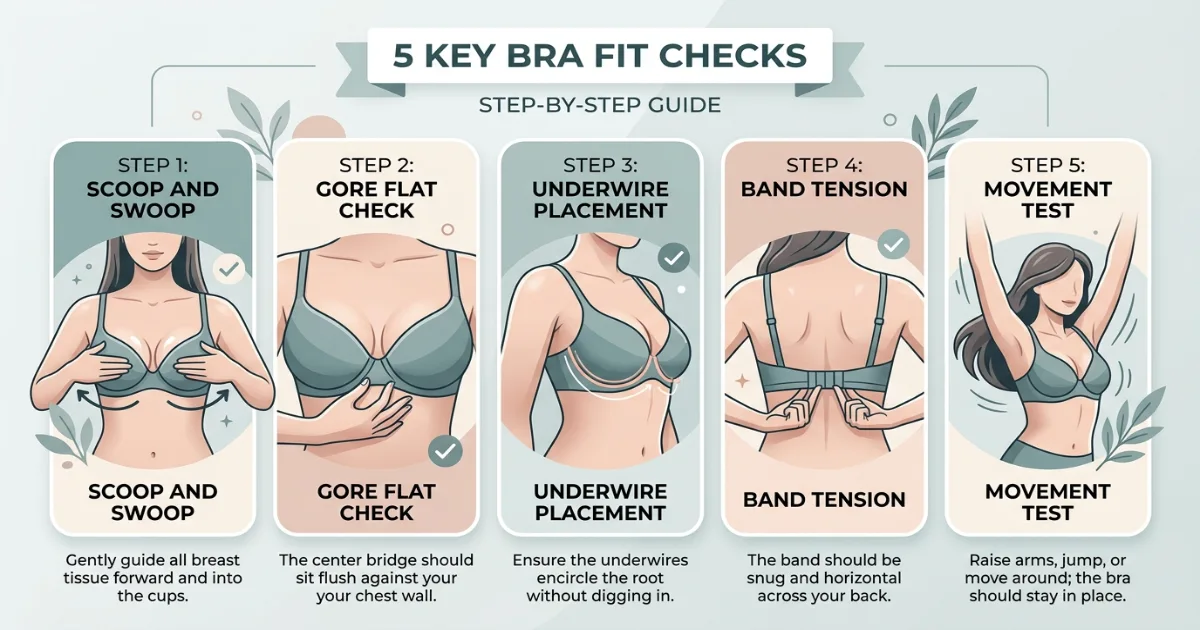 5 KEY BRA FIT CHECKS

STEP-BY-STEP GUIDE

STEP 1:
SCOOP AND SWOOP

SCOOP AND SWOOP

Gently guide all breast tissue forward and into the cups.

STEP 2:
GORE FLAT CHECK

GORE FLAT CHECK

The center bridge should sit flush against your your chest wall.

STEP 3:
UNDERWIRE PLACEMENT

UNDERWIRE PLACEMENT

Ensure the underwires encircle the root without digging in.

STEP 4:
BAND TENSION

BAND TENSION

The band should be snug and horizontal across your back.

STEP 5:
MOVEMENT TEST

MOVEMENT TEST

Raise arms, jump, or move around; the bra should stay in place.