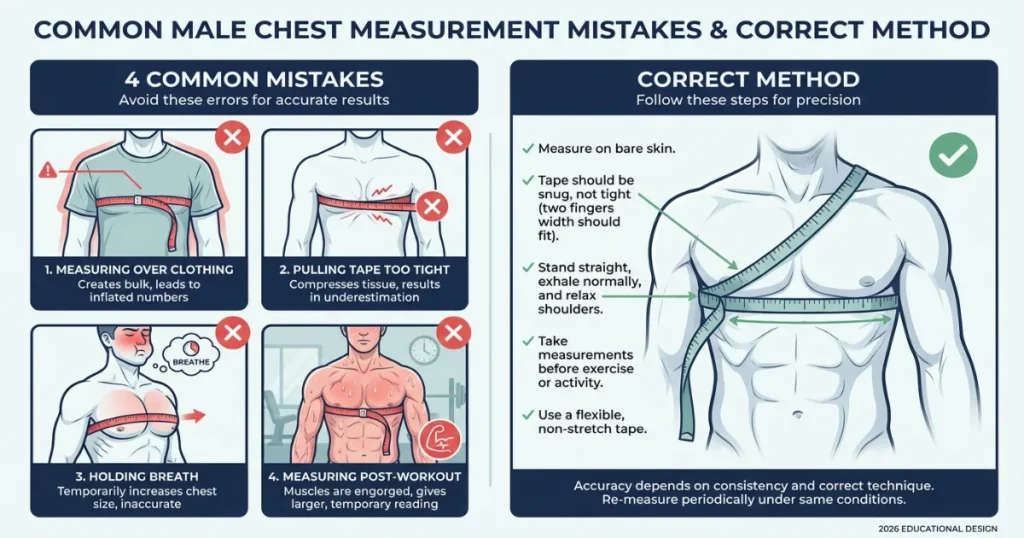 COMMON MALE CHEST MEASUREMENT MISTAKES & CORRECT METHOD

4 COMMON MISTAKES
Avoid these errors for accurate results

1. MEASURING OVER CLOTHING
Creates bulk, leads to inflated numbers

2. PULLING TAPE TOO TIGHT
Compresses tissue, results in underestimation

BREATHE

3. HOLDING BREATH
Temporarily increases chest size, inaccurate

4. MEASURING POST-WORKOUT
Muscles are engorged, gives larger, temporary reading

CORRECT METHOD
Follow these steps for precision

✓ Measure on bare skin.

✓ Tape should be snug, not tight (two fingers width should fit).

✓ Stand straight, exhale normally, and relax shoulders.

✓ Take measurements before exercise or activity.

✓ Use a flexible, non-stretch tape.

Accuracy depends on consistency and correct technique. Re-measure periodically under same conditions.

2026 EDUCATIONAL DESIGN