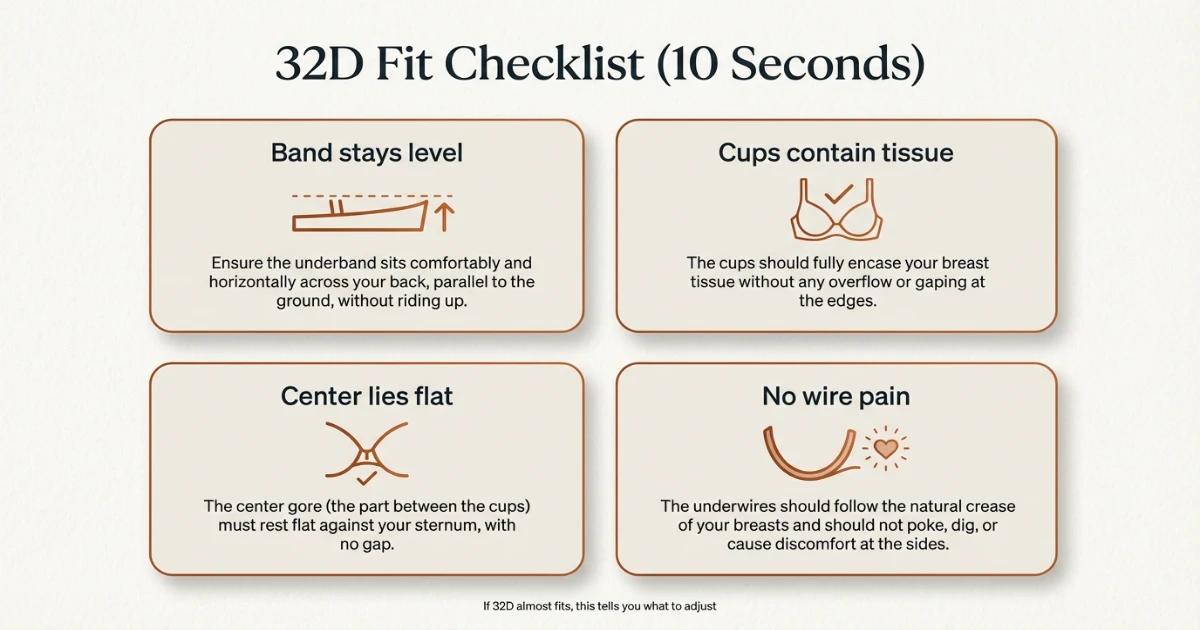 32D Fit Checklist (10 Seconds)

Band stays level

Ensure the underband sits comfortably and horizontally across your back, parallel to the ground, without riding up.

Cups contain tissue

The cups should fully encase your breast tissue without any overflow or gaping at the edges.

Center lies flat

The center gore (the part between the cups) must rest flat against your sternum, with no gap.

No wire pain

The underwires should follow the natural crease of your breasts and should not poke, dig, or cause discomfort at the sides.

If 32D almost fits, this tells you what to adjust