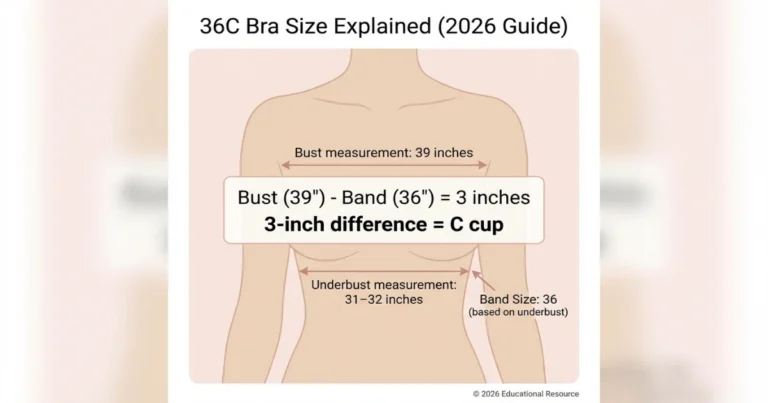 36C Bra Size Explained (2026 Guide)

Bust measurement: 39 inches

Bust (39") - Band (36") = 3 inches
3-inch difference = C cup

Underbust measurement: 31–32 inches

Band Size: 36
(based on underbust)

© 2026 Educational Resource